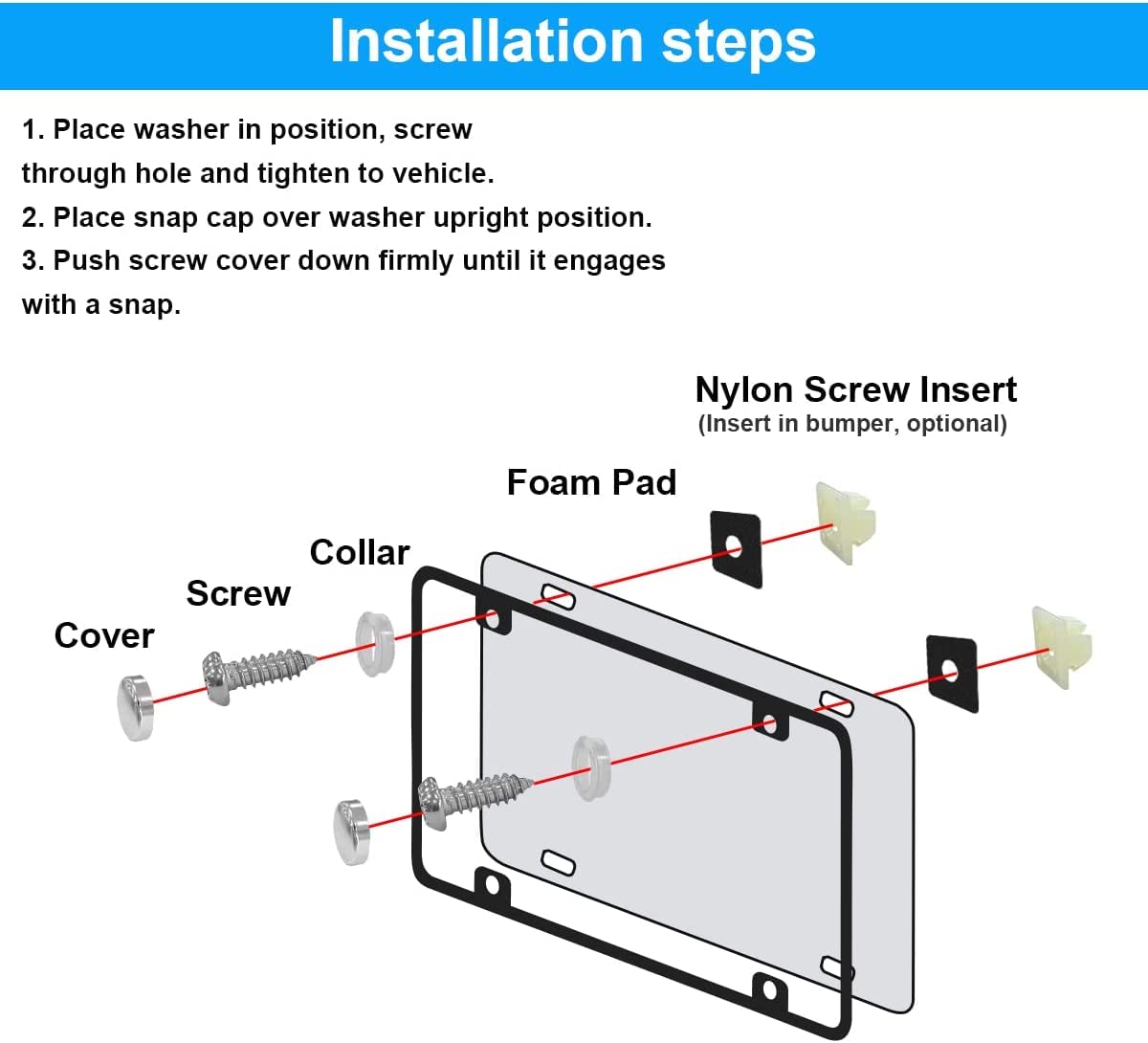 Installation steps

1. Place washer in position, screw through hole and tighten to vehicle.
2. Place snap cap over washer upright position.
3. Push screw cover down firmly until it engages with a snap.

Nylon Screw Insert
(Insert in bumper, optional)

Foam Pad

Collar

Screw

Cover