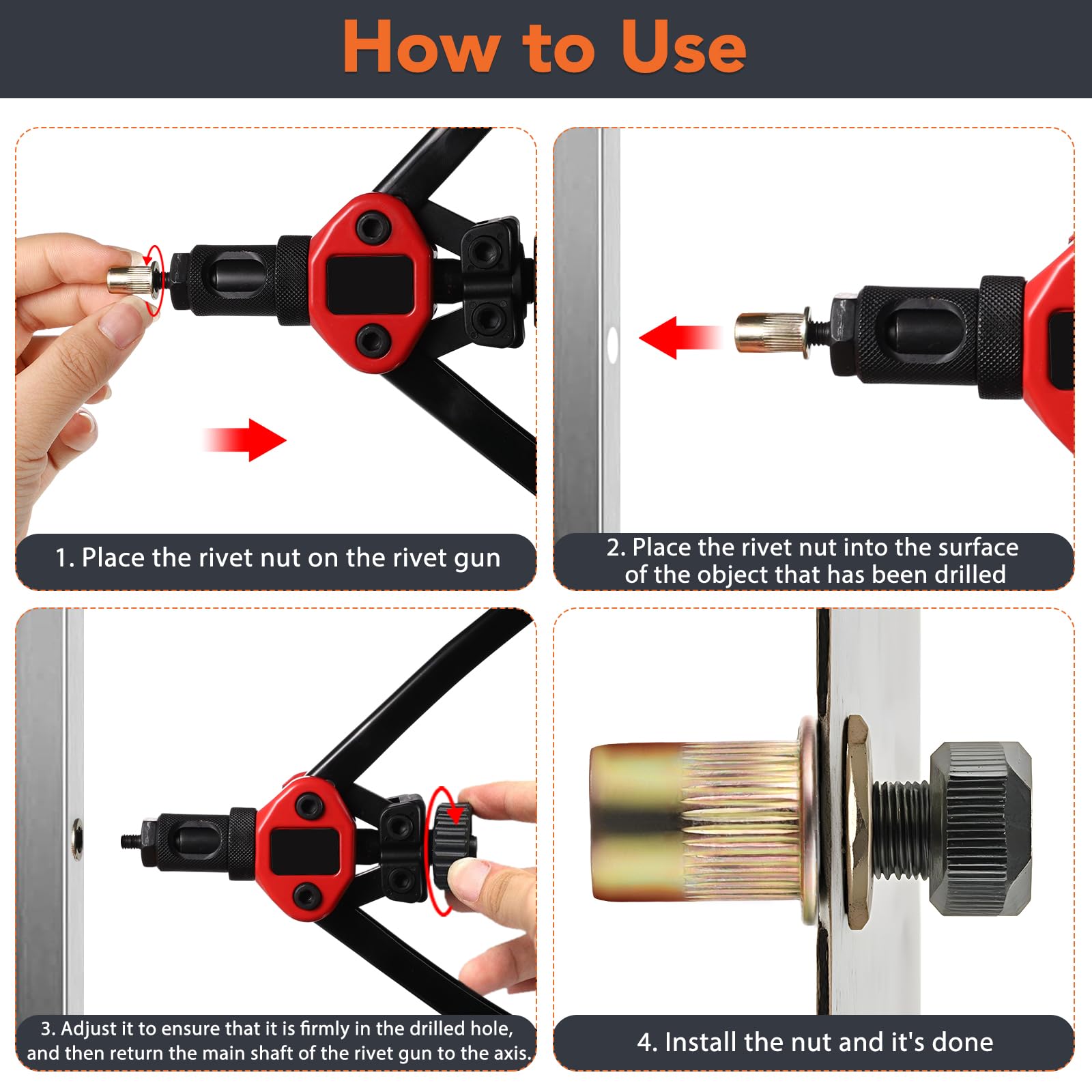 How to Use

1. Place the rivet nut on the rivet gun

2. Place the rivet nut into the surface of the object that has been drilled

3. Adjust it to ensure that it is firmly in the drilled hole, and then return the main shaft of the rivet gun to the axis.

4. Install the nut and it's done