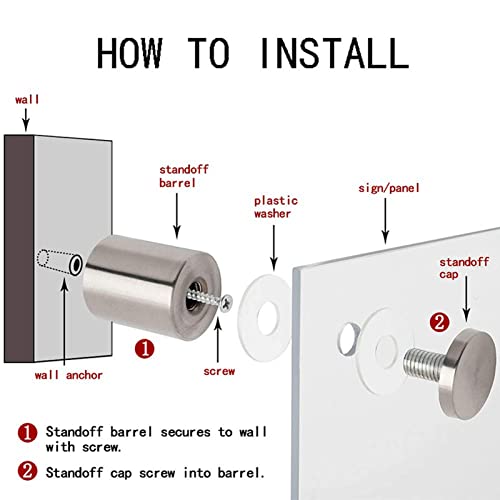 HOW TO INSTALL

wall

standoff barrel

plastic washer

sign/panel

standoff cap

2

1

wall anchor

screw

1 Standoff barrel secures to wall with screw.

2 Standoff cap screw into barrel.