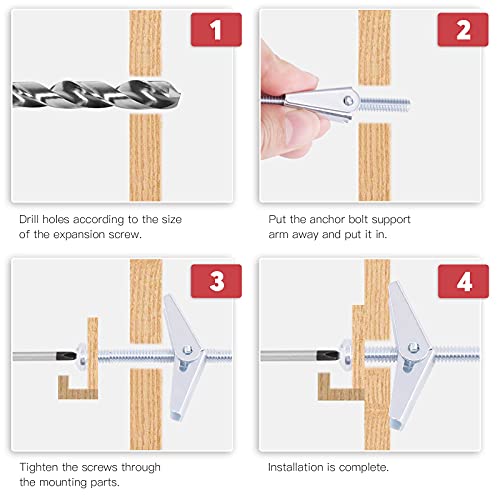 1

Drill holes according to the size of the expansion screw.

2

Put the anchor bolt support arm away and put it in.

3

Tighten the screws through the mounting parts.

4

Installation is complete.