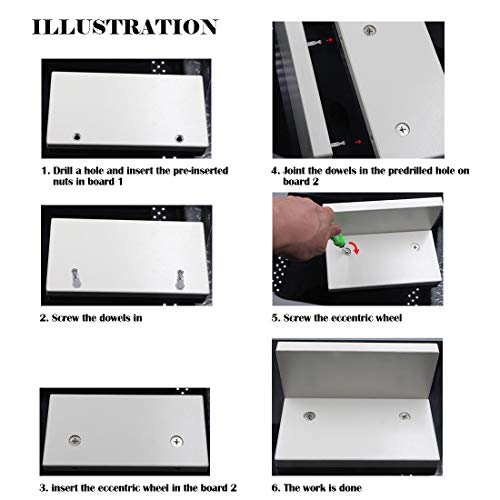 ILLUSTRATION

1. Drill a hole and insert the pre-inserted nuts in board 1

2. Screw the dowels in

3. insert the eccentric wheel in the board 2

4. Joint the dowels in the predrilled hole on board 2

5. Screw the eccentric wheel

6. The work is done