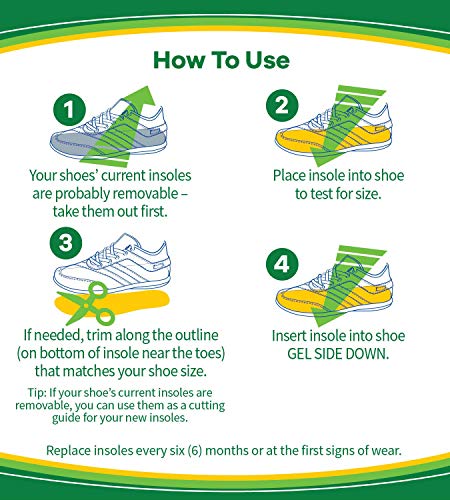 How To Use

1

Your shoes' current insoles are probably removable – take them out first.

2

Place insole into shoe to test for size.

3

If needed, trim along the outline (on bottom of insole near the toes) that matches your shoe size.

Tip: If your shoe's current insoles are removable, you can use them as a cutting guide for your new insoles.

4

Insert insole into shoe GEL SIDE DOWN.

Replace insoles every six (6) months or at the first signs of wear.