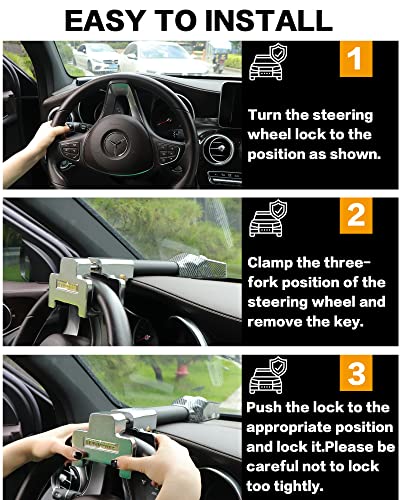 EASY TO INSTALL

1

Turn the steering wheel lock to the position as shown.

2

Clamp the three-fork position of the steering wheel and remove the key.

3

Push the lock to the appropriate position and lock it.Please be careful not to lock too tightly.