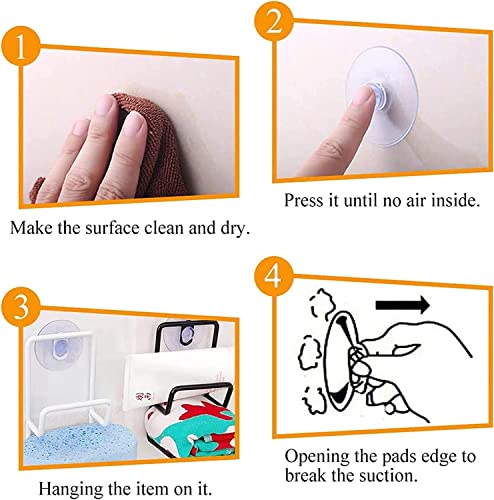 1

Make the surface clean and dry.

2

Press it until no air inside.

3

Hanging the item on it.

4

Opening the pads edge to break the suction.