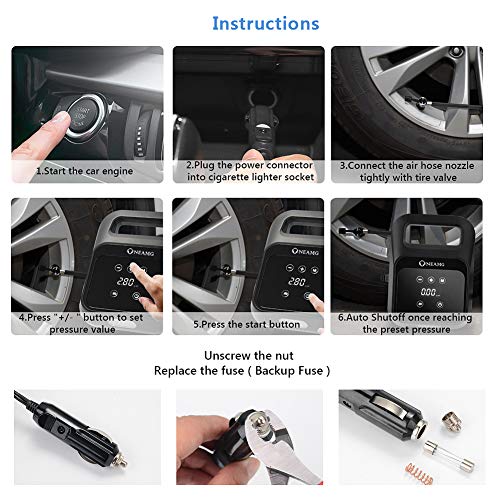 Instructions

START STOP

1.Start the car engine

2.Plug the power connector into cigarette lighter socket

3.Connect the air hose nozzle tightly with tire valve

ONEAMG

280

4.Press "+/- " button to set pressure value

ONEAMG

280

5.Press the start button

ONEAMG

000

6.Auto Shutoff once reaching the preset pressure

Unscrew the nut
Replace the fuse ( Backup Fuse )