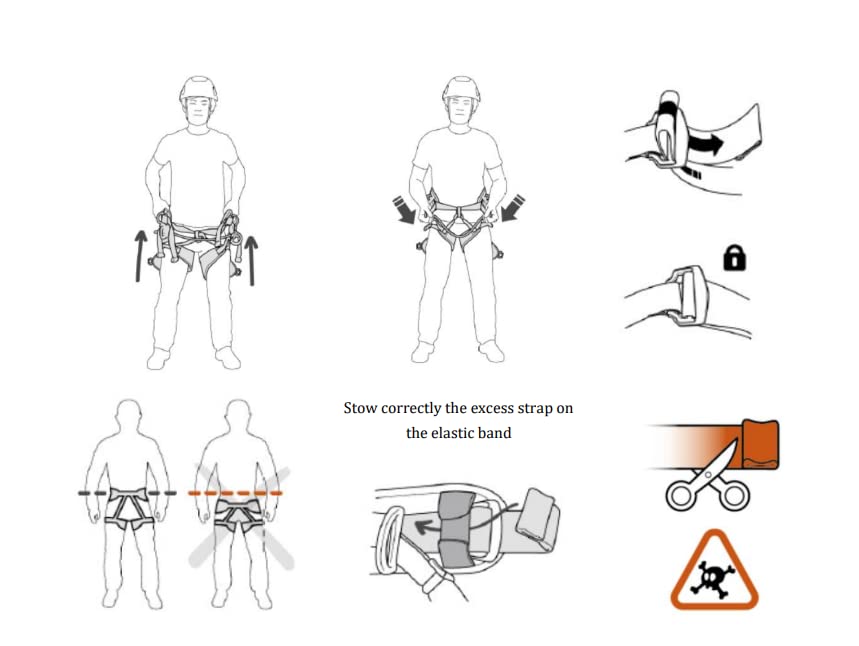 Stow correctly the excess strap on the elastic band