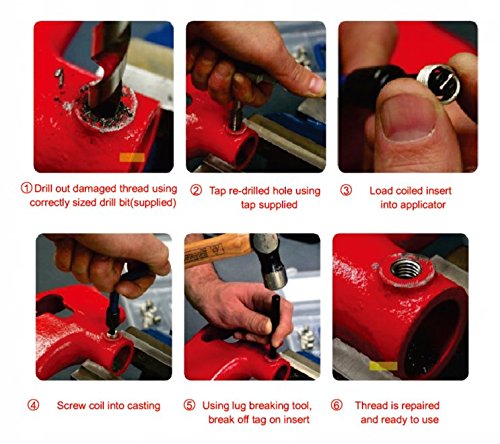 ① Drill out damaged thread using correctly sized drill bit(supplied)

② Tap re-drilled hole using tap supplied

③ Load coiled insert into applicator

④ Screw coil into casting

⑤ Using lug breaking tool, break off tag on insert

⑥ Thread is repaired and ready to use