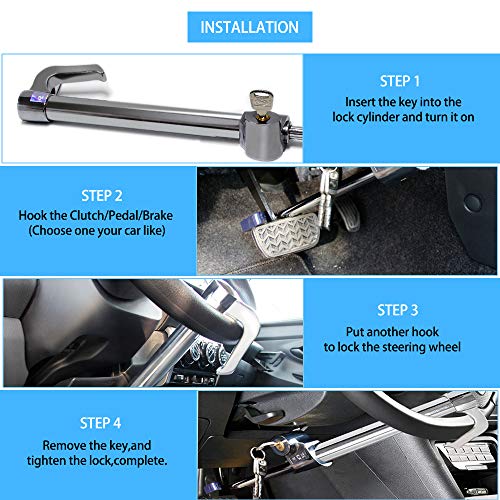 INSTALLATION

STEP 1
Insert the key into the lock cylinder and turn it on

STEP 2
Hook the Clutch/Pedal/Brake (Choose one your car like)

STEP 3
Put another hook to lock the steering wheel

STEP 4
Remove the key,and tighten the lock,complete.