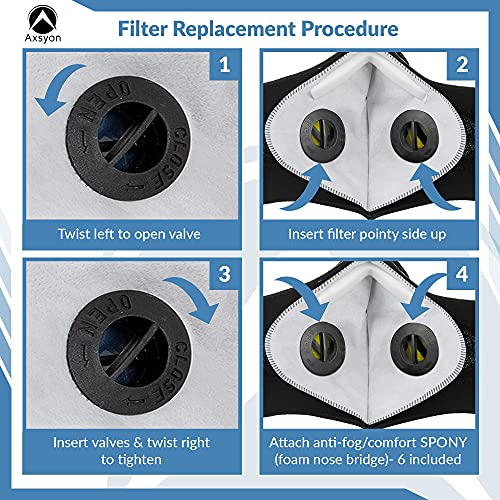 Axsyon

Filter Replacement Procedure

1

OPEN

CLOSE

Twist left to open valve

2

Insert filter pointy side up

3

OPEN

CLOSE

Insert valves & twist right to tighten

4

Attach anti-fog/comfort SPONY (foam nose bridge)- 6 included