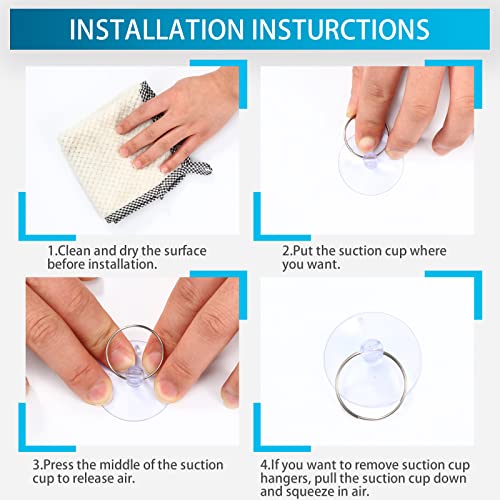 INSTALLATION INSTURCTIONS

1.Clean and dry the surface before installation.

2.Put the suction cup where you want.

3.Press the middle of the suction cup to release air.

4.If you want to remove suction cup hangers, pull the suction cup down and squeeze in air.