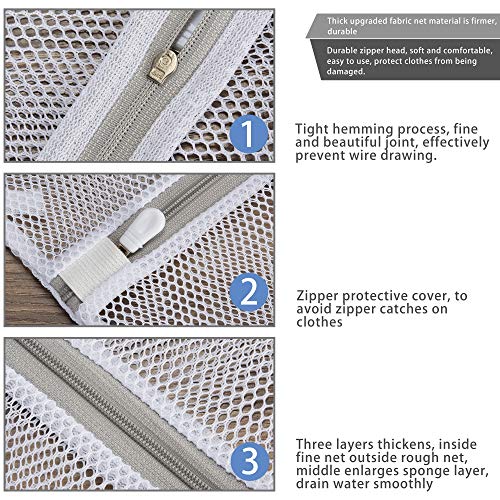 Thick upgraded fabric net material is firmer, durable

Durable zipper head, soft and comfortable, easy to use, protect clothes from being damaged.

1

Tight hemming process, fine and beautiful joint, effectively prevent wire drawing.

2

Zipper protective cover, to avoid zipper catches on clothes

3

Three layers thickens, inside fine net outside rough net, middle enlarges sponge layer, drain water smoothly